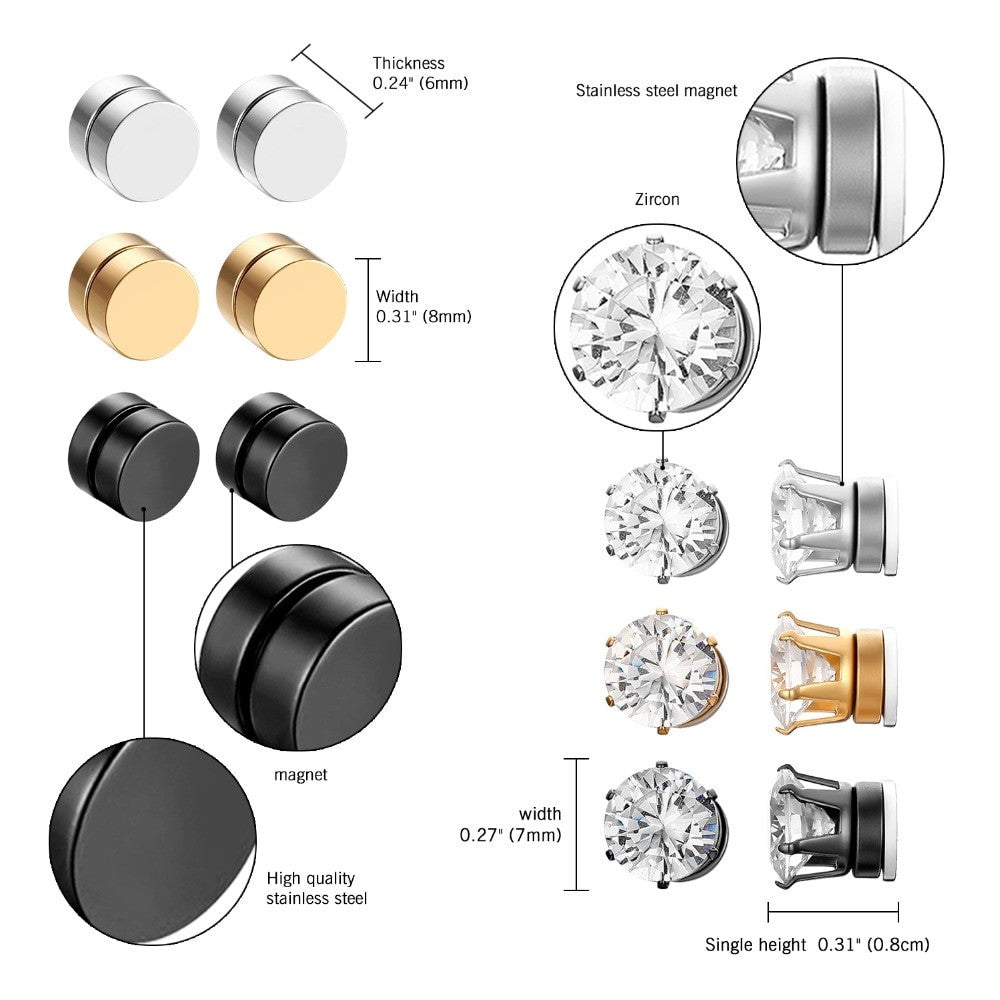 Thickness
0.24" (6mm)

Width
0.31" (8mm)

magnet

High quality
stainless steel

Stainless steel magnet

Zircon

width
0.27" (7mm)

Single height 0.31" (0.8cm)